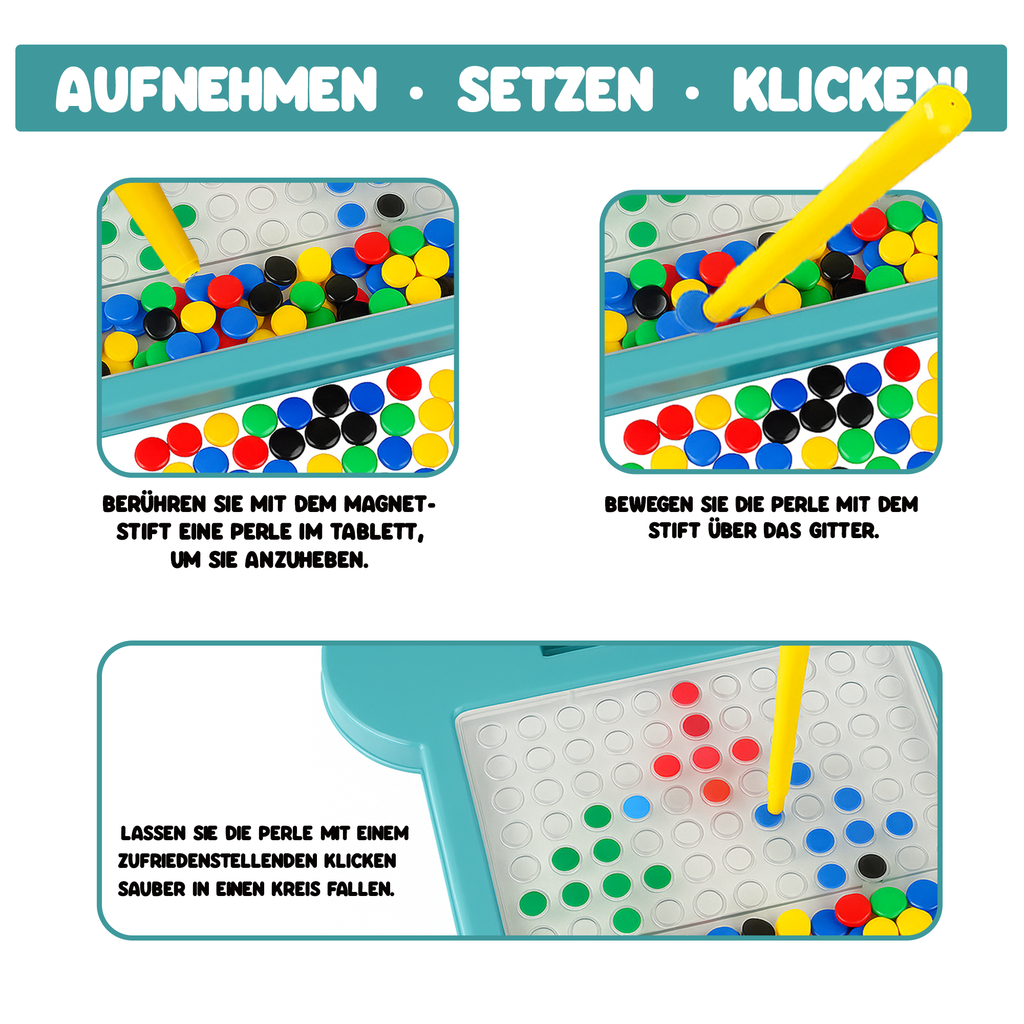 AUFNEHMEN · SETZEN · KLICKEN!

BERÜHREN SIE MIT DEM MAGNETSTIFT EINE PERLE IM TABLETT, UM SIE ANZUHEBEN.

BEWEGEN SIE DIE PERLE MIT DEM STIFT ÜBER DAS GITTER.

LASSEN SIE DIE PERLE MIT EINEM ZUFRIEDENSTELLENDEN KLICKEN SAUBER IN EINEN KREIS FALLEN.